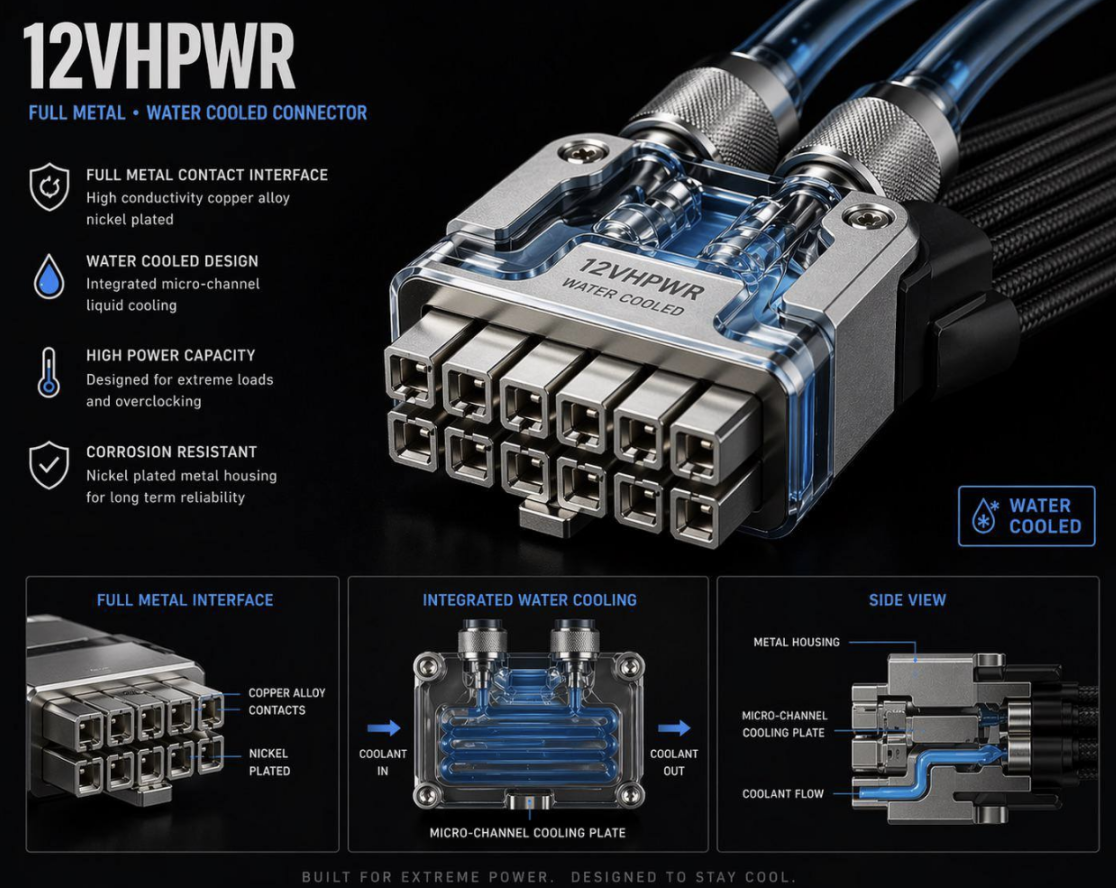 12VHPWR

FULL METAL • WATER COOLED CONNECTOR

FULL METAL CONTACT INTERFACE
High conductivity copper alloy nickel plated

WATER COOLED DESIGN
Integrated micro-channel liquid cooling

HIGH POWER CAPACITY
Designed for extreme loads and overclocking

CORROSION RESISTANT
Nickel plated metal housing for long term reliability

12VHPWR
WATER COOLED

WATER COOLED

FULL METAL INTERFACE

COPPER ALLOY CONTACTS

NICKEL PLATED

INTEGRATED WATER COOLING

COOLANT IN

COOLANT OUT

MICRO-CHANNEL COOLING PLATE

SIDE VIEW

METAL HOUSING

MICRO-CHANNEL COOLING PLATE

COOLANT FLOW

BUILT FOR EXTREME POWER. DESIGNED TO STAY COOL.