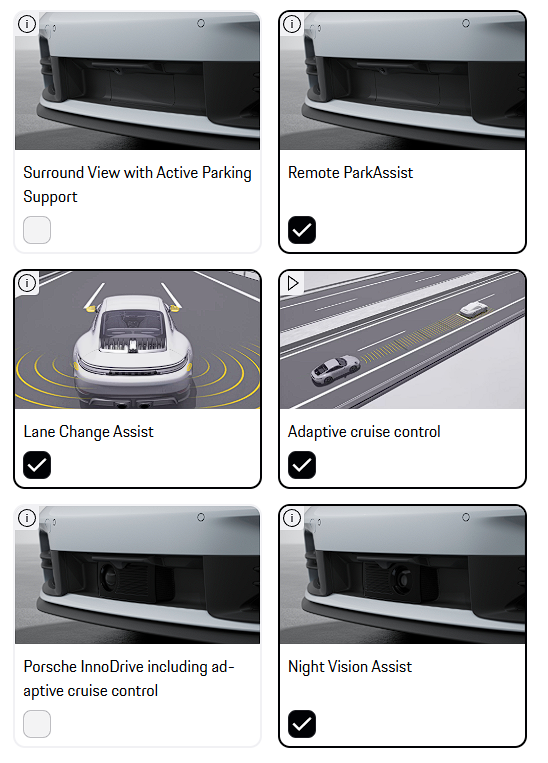 Surround View with Active Parking Support

Remote ParkAssist

Lane Change Assist

Adaptive cruise control

Porsche InnoDrive including adaptive cruise control

Night Vision Assist