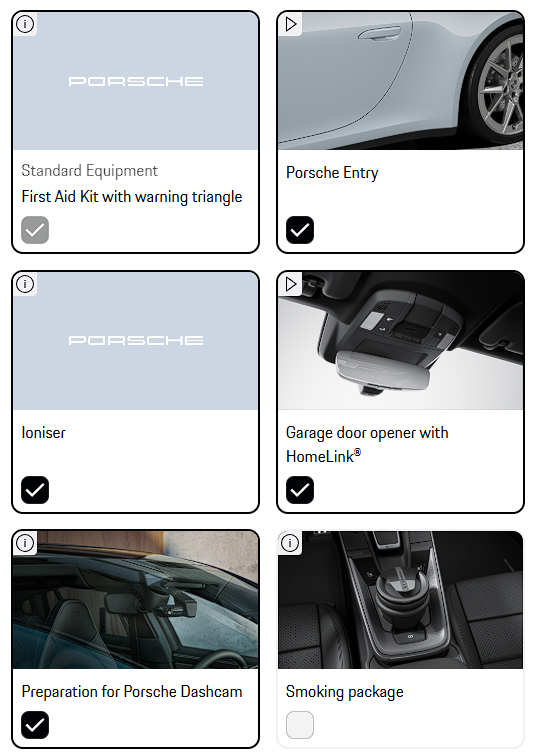 PORSCHE

Standard Equipment

First Aid Kit with warning triangle

Porsche Entry

PORSCHE

Ioniser

Garage door opener with HomeLink®

Preparation for Porsche Dashcam

Smoking package