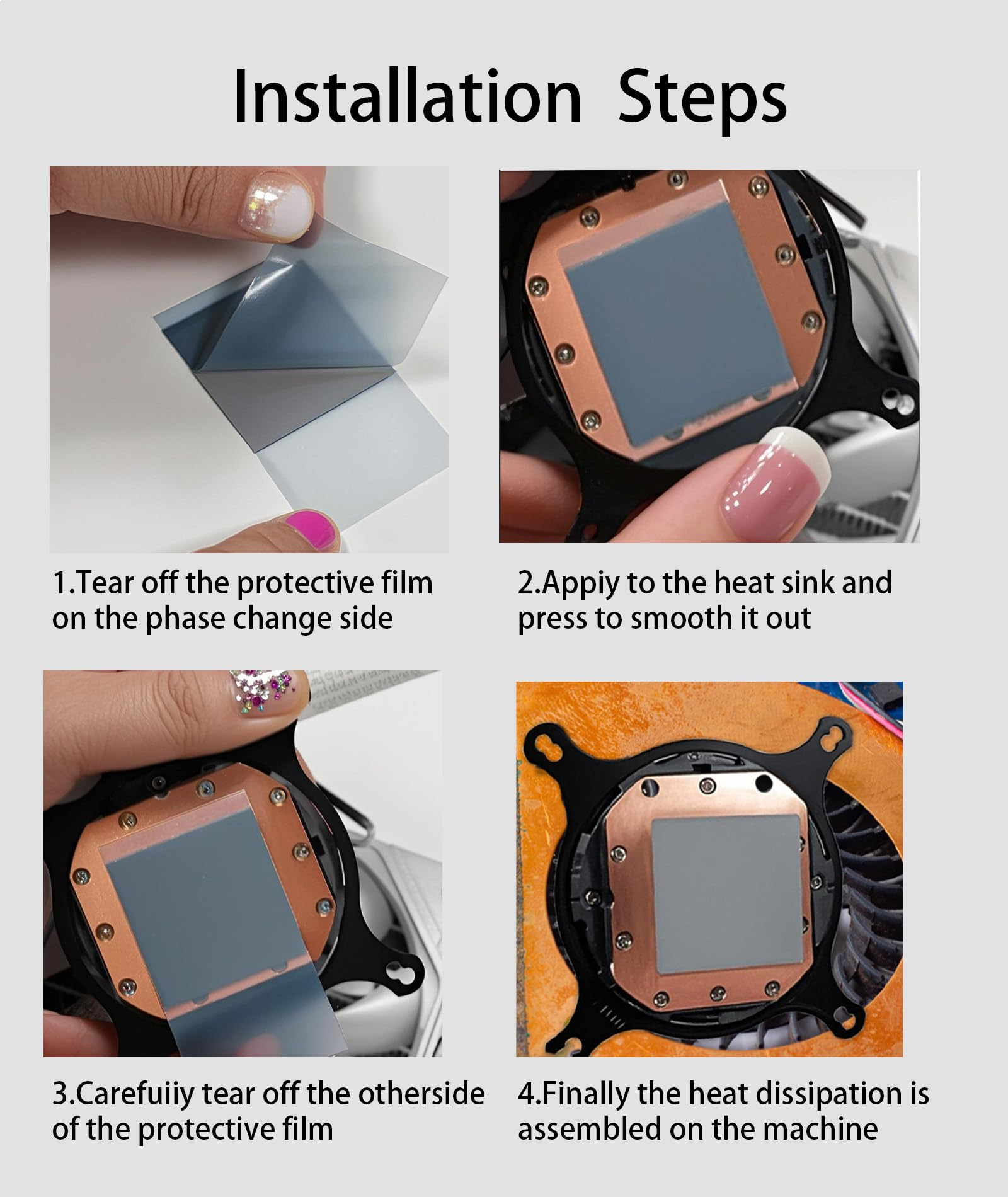 Installation Steps

1.Tear off the protective film on the phase change side

2.Appiy to the heat sink and press to smooth it out

3.Carefuiiy tear off the otherside of the protective film

4.Finally the heat dissipation is assembled on the machine